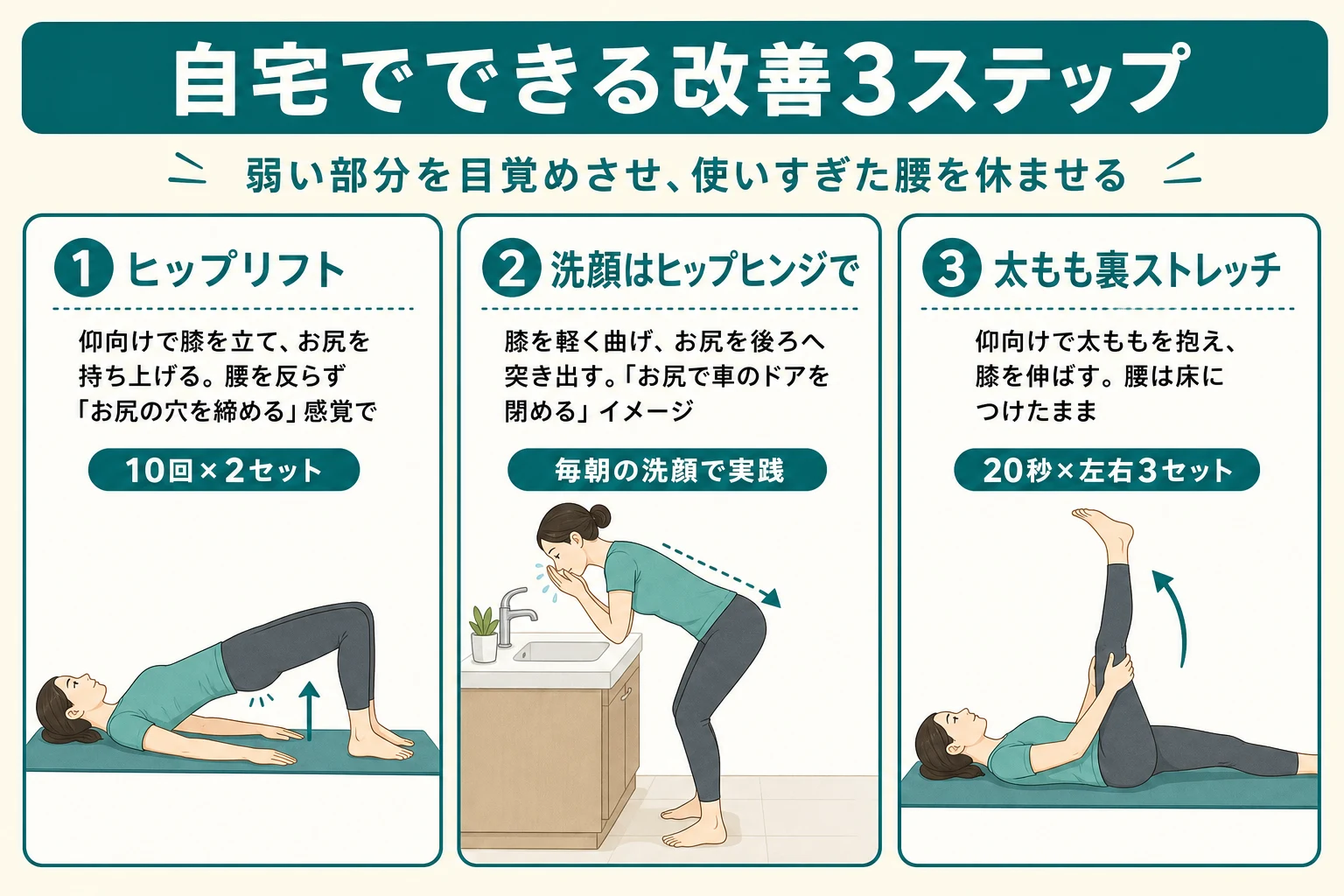 自宅でできる改善3ステップ

弱い部分を目覚めさせ、使いすぎた腰を休ませる

1 ヒップリフト

仰向けで膝を立て、お尻を持ち上げる。腰を反らず「お尻の穴を締める」感覚で

10回×2セット

2 洗顔はヒップヒンジで

膝を軽く曲げ、お尻を後ろへ突き出す。「お尻で車のドアを閉める」イメージ

毎朝の洗顔で実践

3 太もも裏ストレッチ

仰向けで太ももを抱え、膝を伸ばす。腰は床につけたまま

20秒×左右3セット